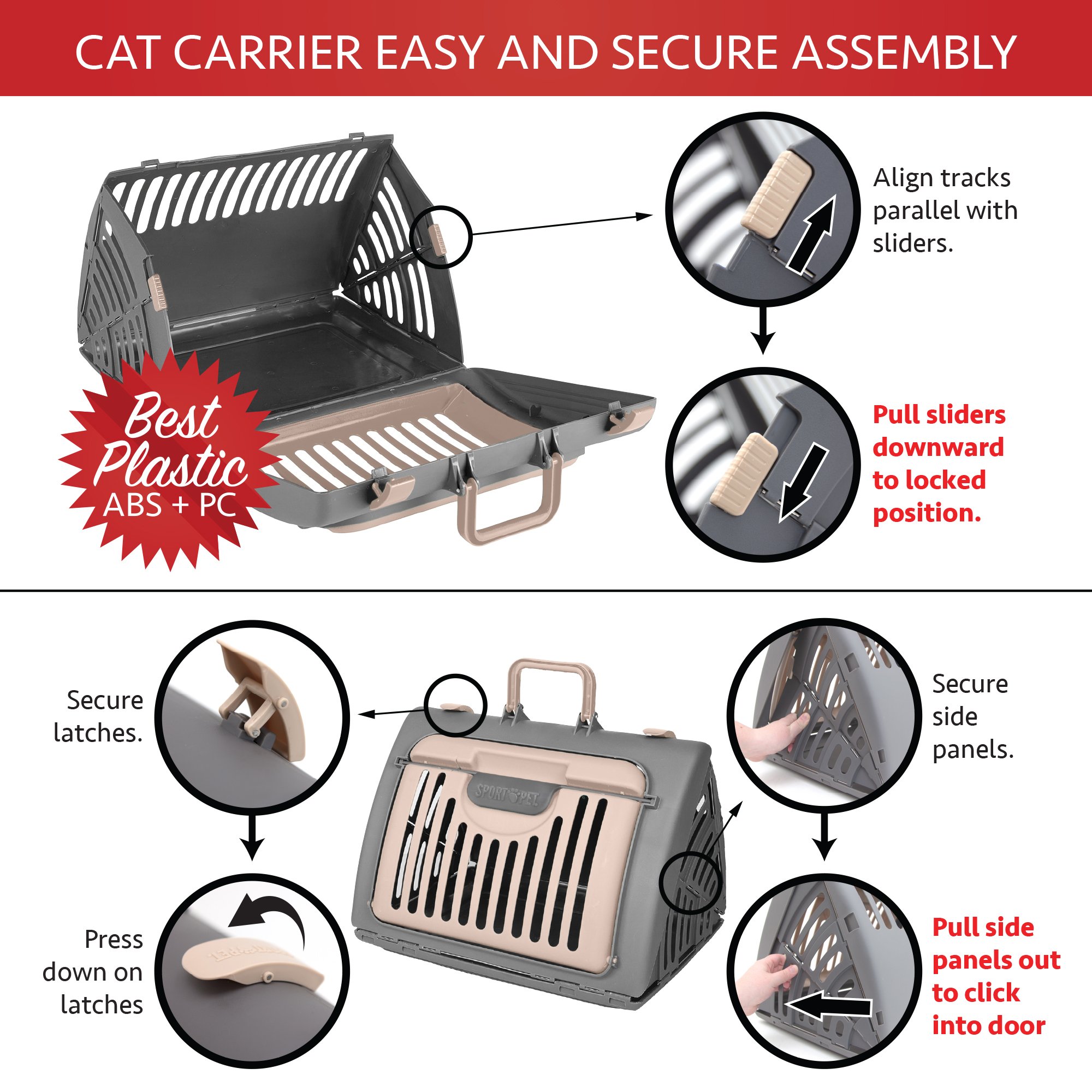 CAT CARRIER EASY AND SECURE ASSEMBLY

Best Plastic ABS + PC

Align tracks parallel with sliders.

Pull sliders downward to locked position.

Secure latches.

Press down on latches

SPORT PET

Secure side panels.

Pull side panels out to click into door