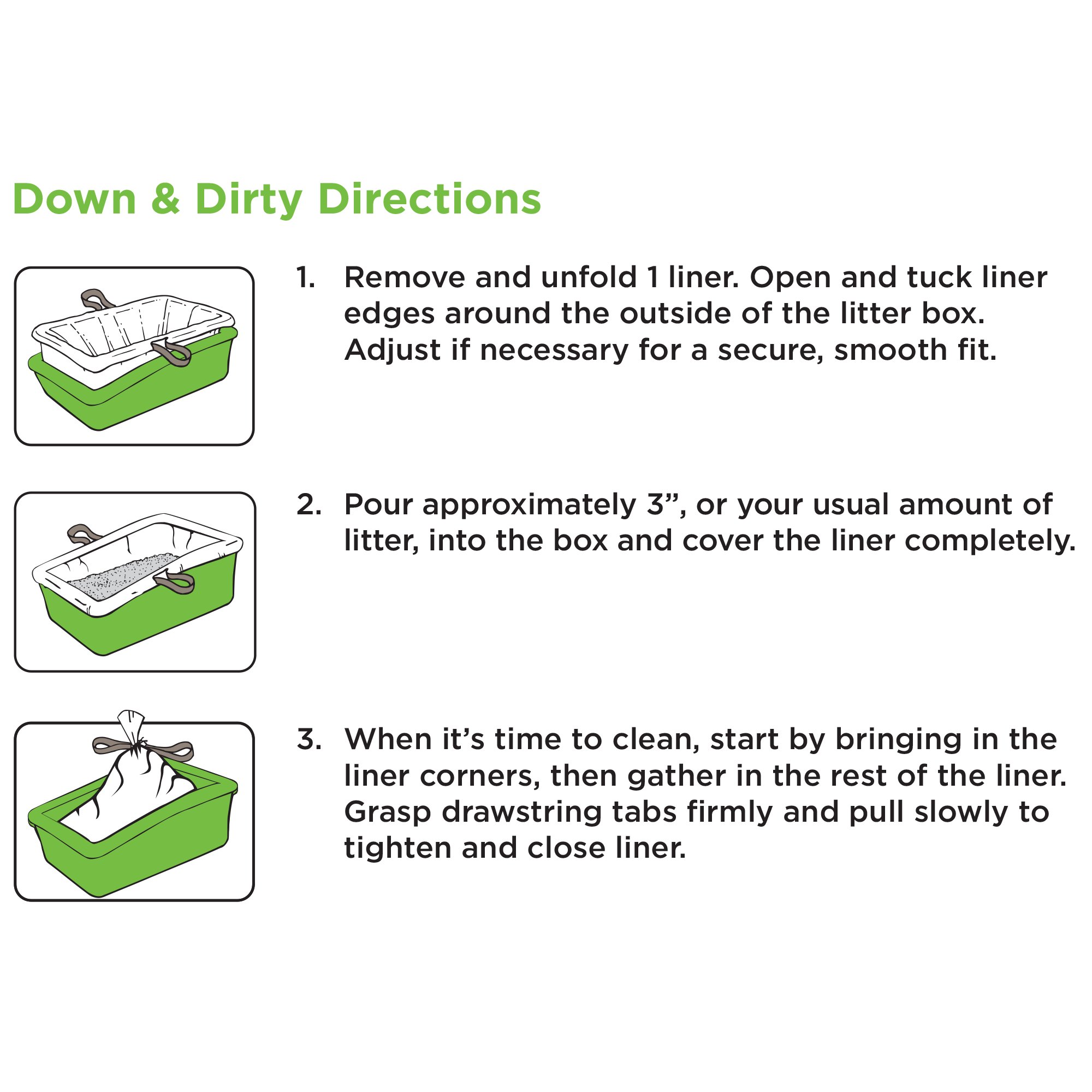 Down & Dirty Directions

1. Remove and unfold 1 liner. Open and tuck liner edges around the outside of the litter box. Adjust if necessary for a secure, smooth fit.

2. Pour approximately 3”, or your usual amount of litter, into the box and cover the liner completely.

3. When it’s time to clean, start by bringing in the liner corners, then gather in the rest of the liner. Grasp drawstring tabs firmly and pull slowly to tighten and close liner.